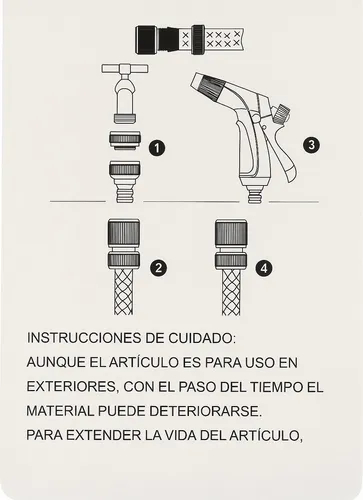 1

3

2

4

INSTRUCCIONES DE CUIDADO:
AUNQUE EL ARTÍCULO ES PARA USO EN EXTERIORES, CON EL PASO DEL TIEMPO EL MATERIAL PUEDE DETERIORARSE.
PARA EXTENDER LA VIDA DEL ARTÍCULO,