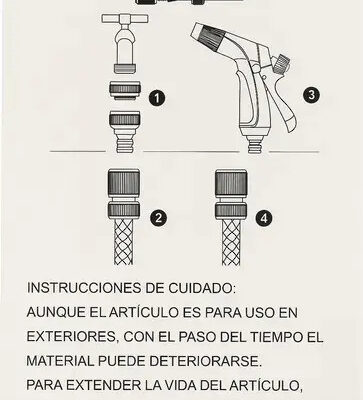 1

3

2

4

INSTRUCCIONES DE CUIDADO:
AUNQUE EL ARTÍCULO ES PARA USO EN EXTERIORES, CON EL PASO DEL TIEMPO EL MATERIAL PUEDE DETERIORARSE.
PARA EXTENDER LA VIDA DEL ARTÍCULO,